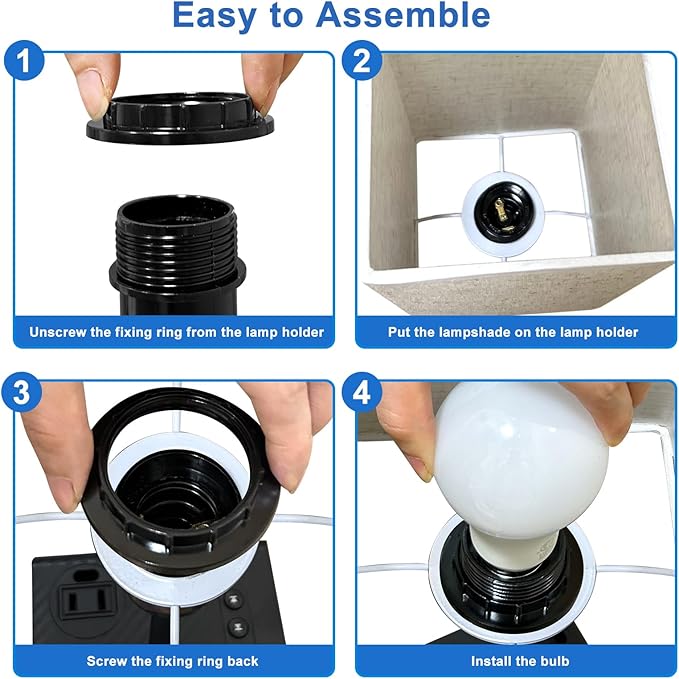 Easy to Assemble

1

Unscrew the fixing ring from the lamp holder

2

Put the lampshade on the lamp holder

3

Screw the fixing ring back

4

Install the bulb