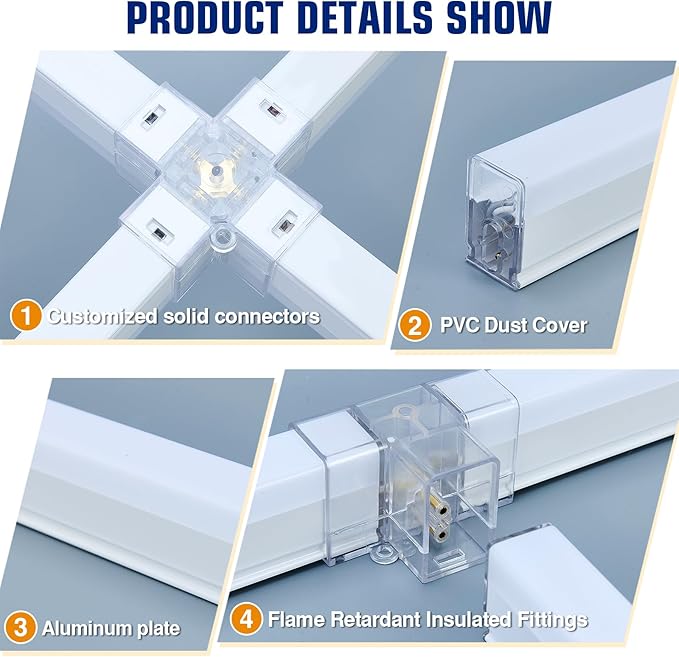 PRODUCT DETAILS SHOW

1 Customized solid connectors

2 PVC Dust Cover

3 Aluminum plate

4 Flame Retardant Insulated Fittings