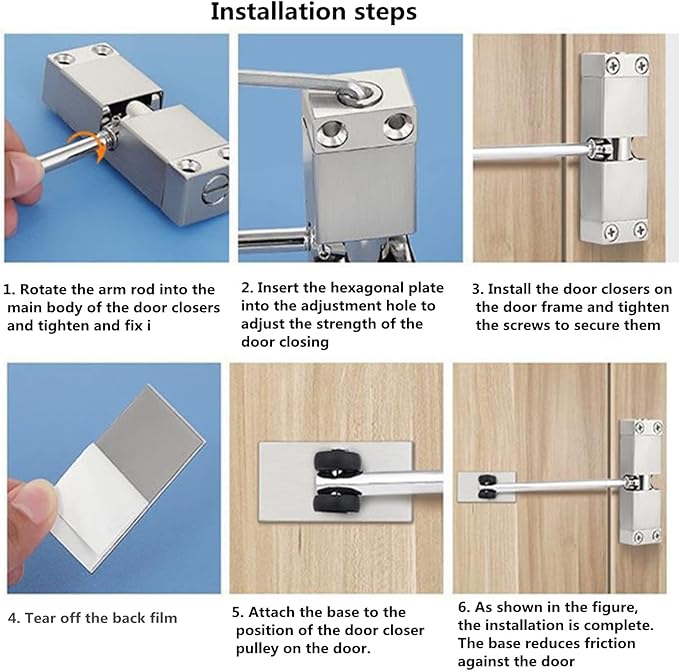 Installation steps

1. Rotate the arm rod into the main body of the door closers and tighten and fix i

2. Insert the hexagonal plate into the adjustment hole to adjust the strength of the door closing

3. Install the door closers on the door frame and tighten the screws to secure them

4. Tear off the back film

5. Attach the base to the position of the door closer pulley on the door.

6. As shown in the figure, the installation is complete. The base reduces friction against the door