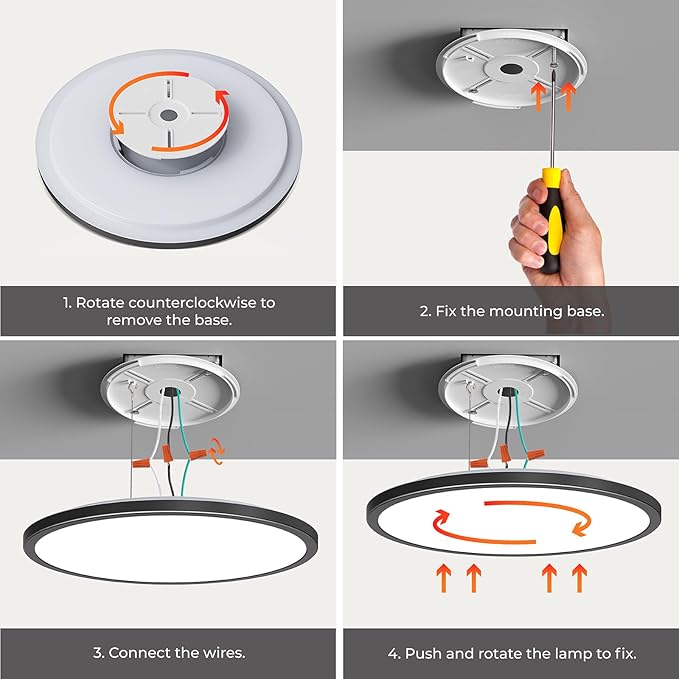 1. Rotate counterclockwise to remove the base.

2. Fix the mounting base.

3. Connect the wires.

4. Push and rotate the lamp to fix.