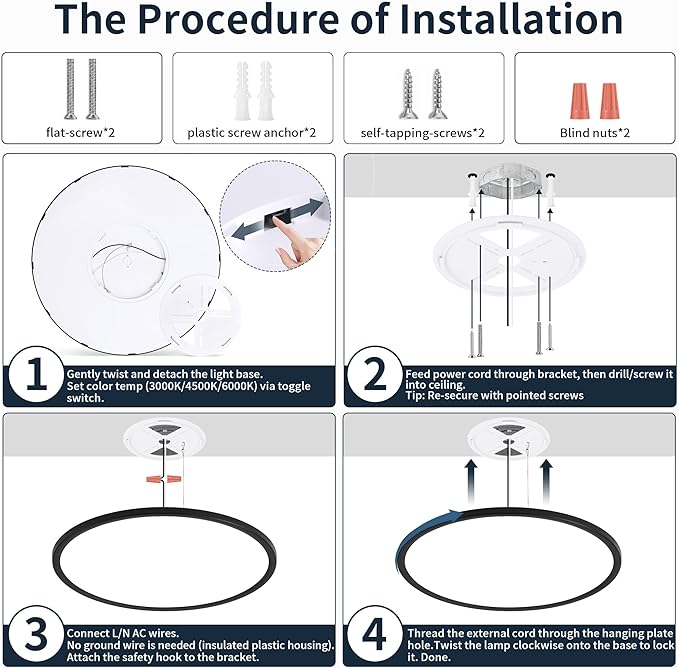 The Procedure of Installation

flat-screw*2

plastic screw anchor*2

self-tapping-screws*2

Blind nuts*2

1
Gently twist and detach the light base.
Set color temp (3000K/4500K/6000K) via toggle switch.

2
Feed power cord through bracket, then drill/screw it into ceiling.
Tip: Re-secure with pointed screws

3
Connect L/N AC wires.
No ground wire is needed (insulated plastic housing).
Attach the safety hook to the bracket.

4
Thread the external cord through the hanging plate hole.Twist the lamp clockwise onto the base to lock it. Done.