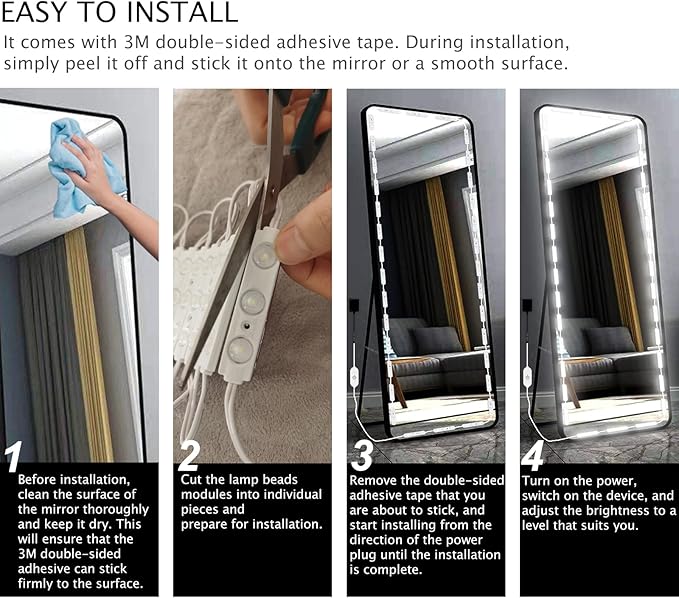 EASY TO INSTALL

It comes with 3M double-sided adhesive tape. During installation, simply peel it off and stick it onto the mirror or a smooth surface.

1
Before installation, clean the surface of the mirror thoroughly and keep it dry. This will ensure that the 3M double-sided adhesive can stick firmly to the surface.

2
Cut the lamp beads modules into individual pieces and prepare for installation.

3
Remove the double-sided adhesive tape that you are about to stick, and start installing from the direction of the power plug until the installation is complete.

4
Turn on the power, switch on the device, and adjust the brightness to a level that suits you.