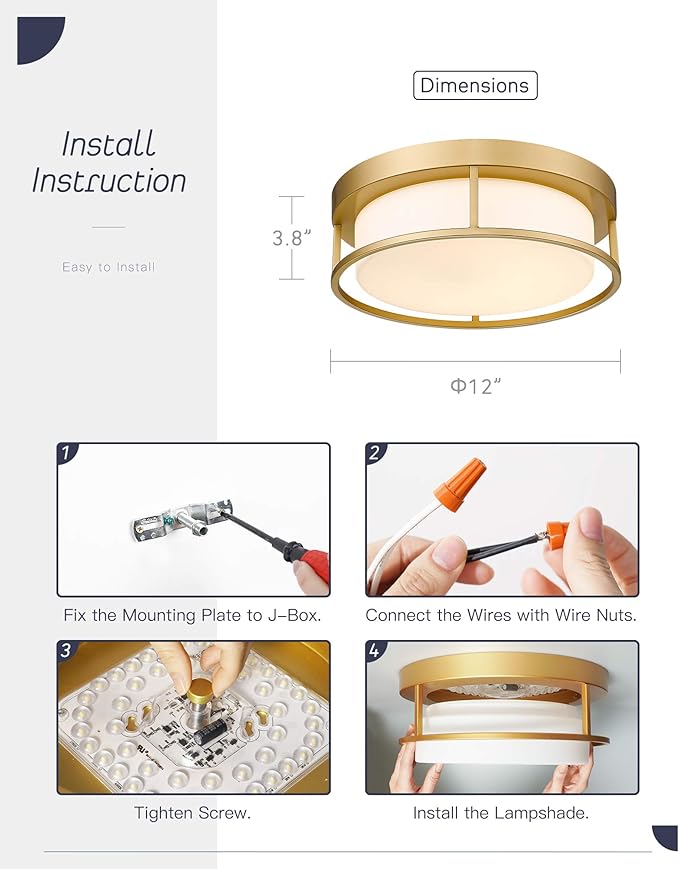 Install Instruction

Easy to Install

Dimensions

3.8"

Φ12"

1

Fix the Mounting Plate to J-Box.

2

Connect the Wires with Wire Nuts.

3

Tighten Screw.

4

Install the Lampshade.