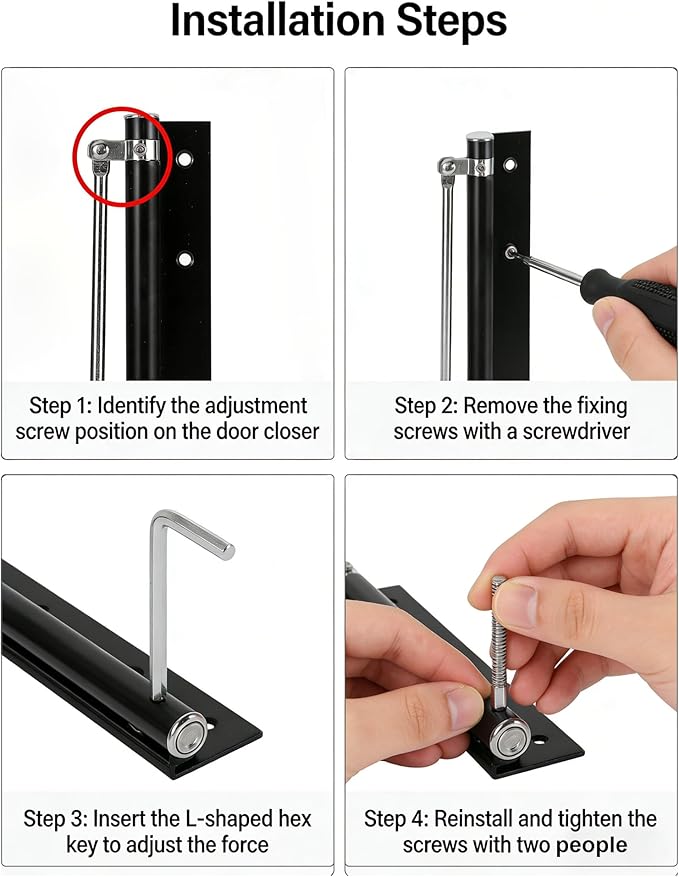 Installation Steps

Step 1: Identify the adjustment screw position on the door closer

Step 2: Remove the fixing screws with a screwdriver

Step 3: Insert the L-shaped hex key to adjust the force

Step 4: Reinstall and tighten the screws with two people