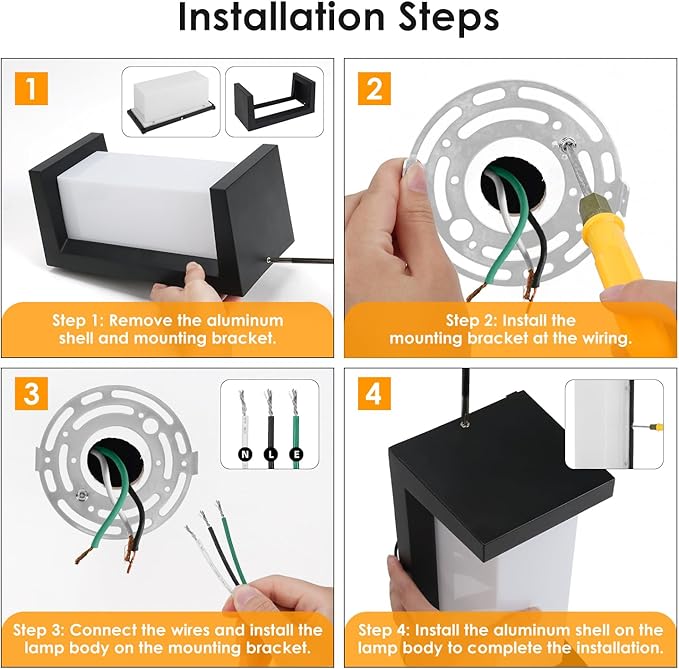 Installation Steps

1

Step 1: Remove the aluminum shell and mounting bracket.

2

Step 2: Install the mounting bracket at the wiring.

3

N L E

Step 3: Connect the wires and install the lamp body on the mounting bracket.

4

Step 4: Install the aluminum shell on the lamp body to complete the installation.