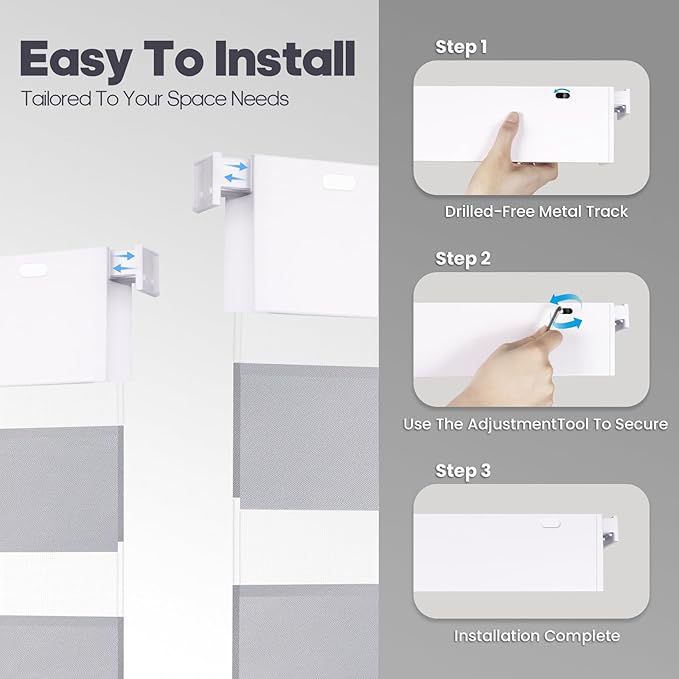 Easy To Install

Tailored To Your Space Needs

Step 1

Drilled-Free Metal Track

Step 2

Use The AdjustmentTool To Secure

Step 3

Installation Complete