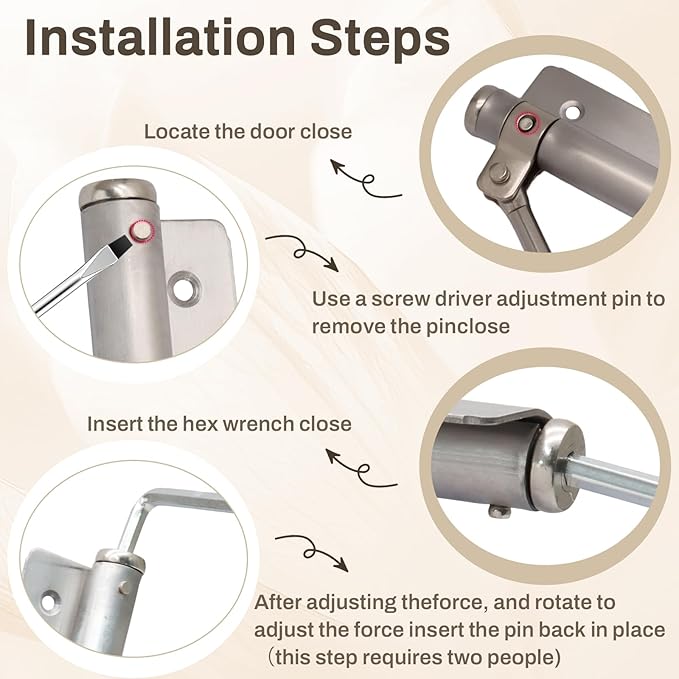 Installation Steps

Locate the door close

Use a screw driver adjustment pin to remove the pinclose

Insert the hex wrench close

After adjusting theforce, and rotate to adjust the force insert the pin back in place （this step requires two people)