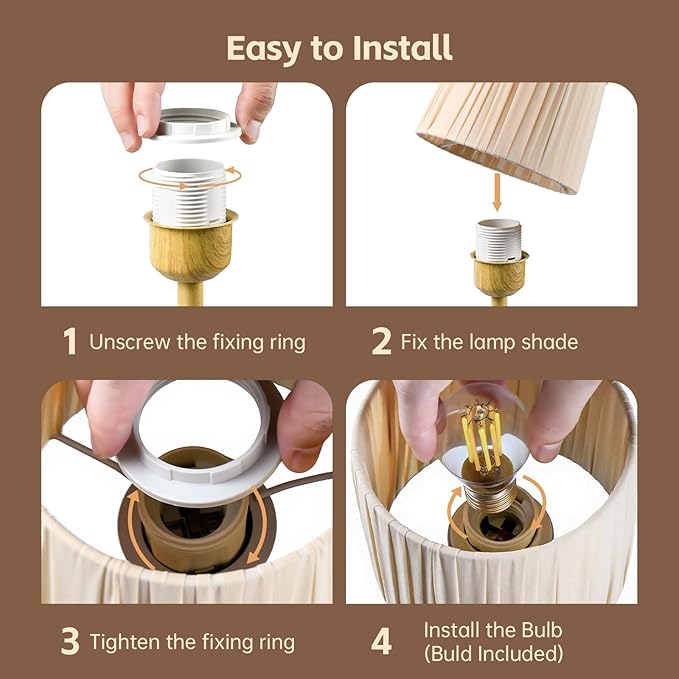 Easy to Install

1 Unscrew the fixing ring

2 Fix the lamp shade

3 Tighten the fixing ring

4 Install the Bulb (Buld Included)