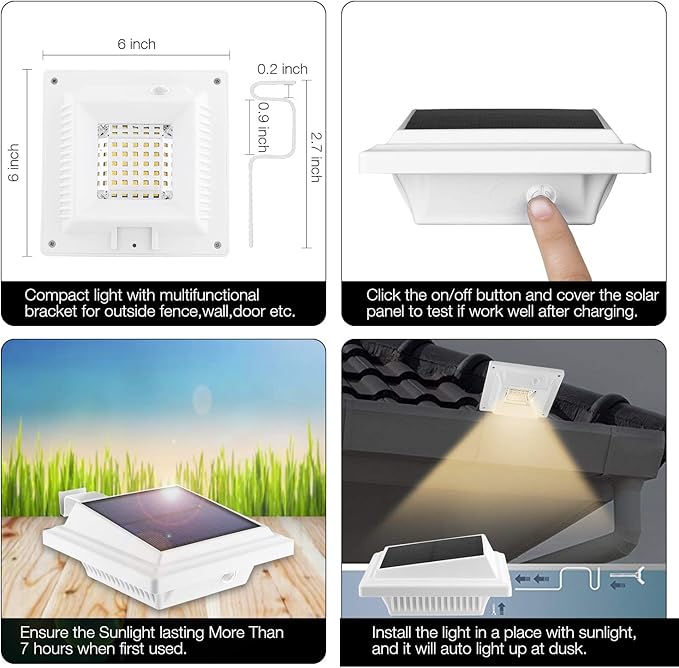 6 inch

6 inch

0.2 inch

0.9 inch

2.7 inch

Compact light with multifunctional bracket for outside fence,wall,door etc.

Click the on/off button and cover the solar panel to test if work well after charging.

Ensure the Sunlight lasting More Than 7 hours when first used.

Install the light in a place with sunlight, and it will auto light up at dusk.