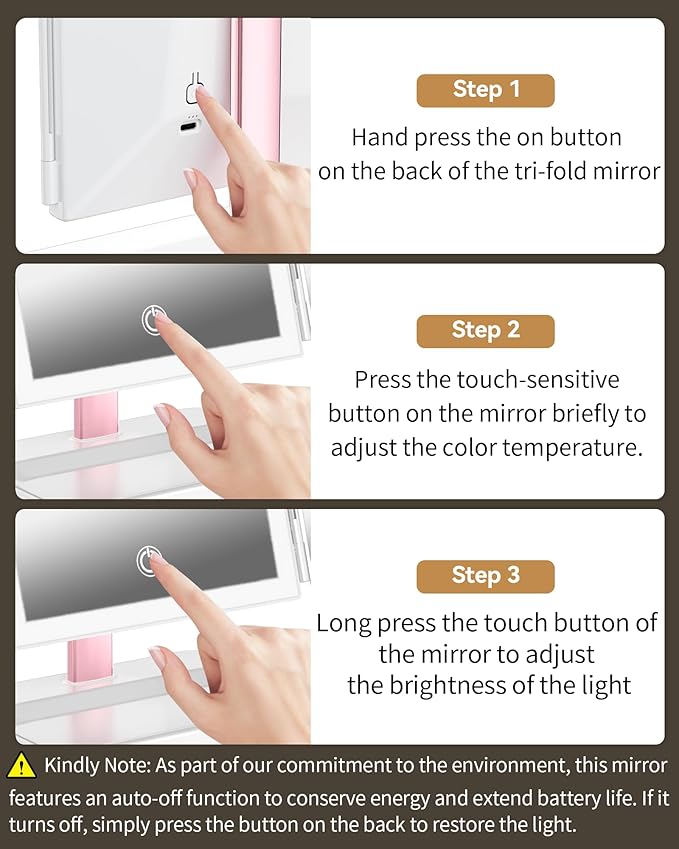 Step 1

Hand press the on button on the back of the tri-fold mirror

Step 2

Press the touch-sensitive button on the mirror briefly to adjust the color temperature.

Step 3

Long press the touch button of the mirror to adjust the brightness of the light

Kindly Note: As part of our commitment to the environment, this mirror features an auto-off function to conserve energy and extend battery life. If it turns off, simply press the button on the back to restore the light.