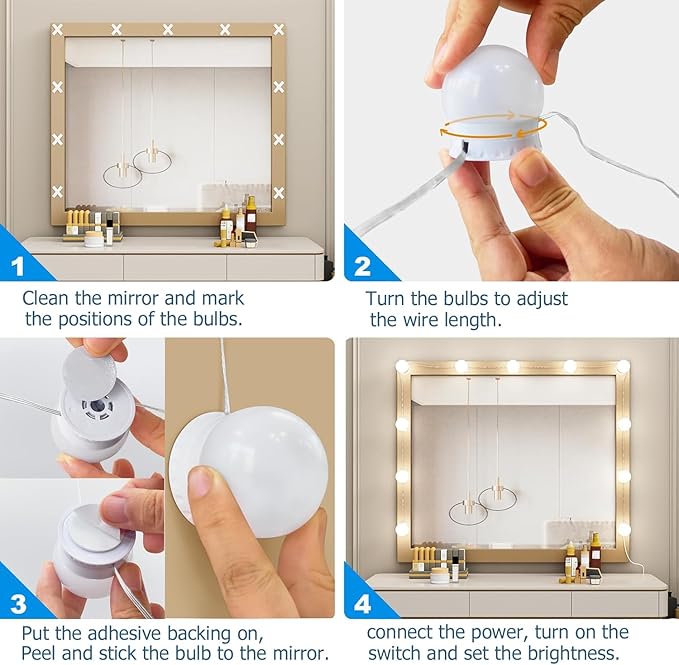 1

Clean the mirror and mark the positions of the bulbs.

2

Turn the bulbs to adjust the wire length.

3

Put the adhesive backing on, Peel and stick the bulb to the mirror.

4

connect the power, turn on the switch and set the brightness.