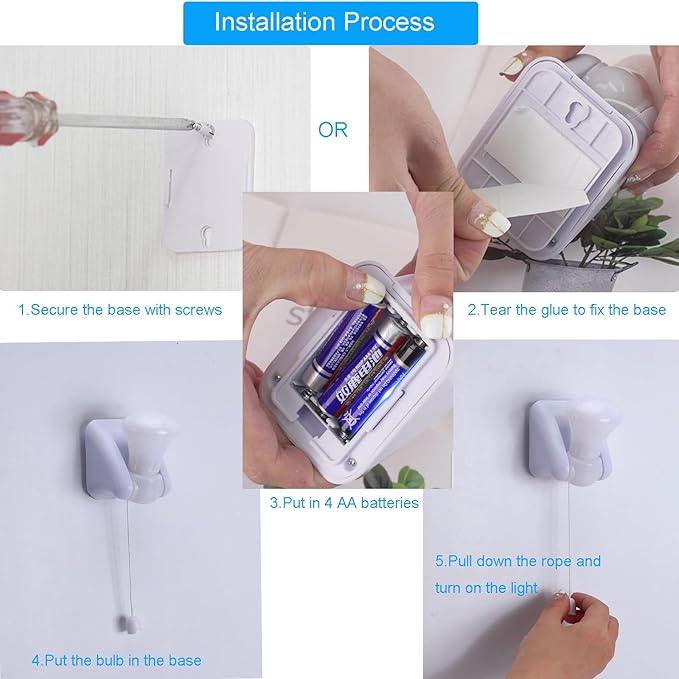 Installation Process

OR

1.Secure the base with screws

2.Tear the glue to fix the base

3.Put in 4 AA batteries

4.Put the bulb in the base

5.Pull down the rope and turn on the light