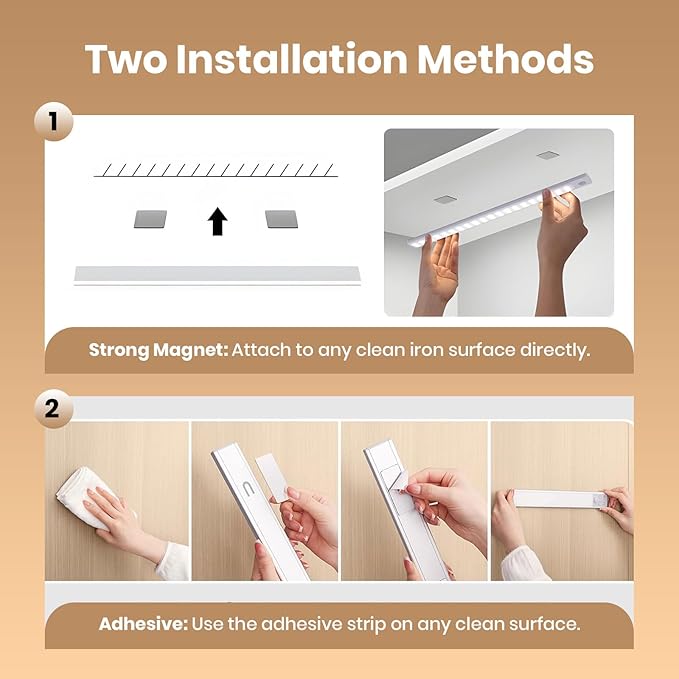 Two Installation Methods

1

Strong Magnet: Attach to any clean iron surface directly.

2

Adhesive: Use the adhesive strip on any clean surface.