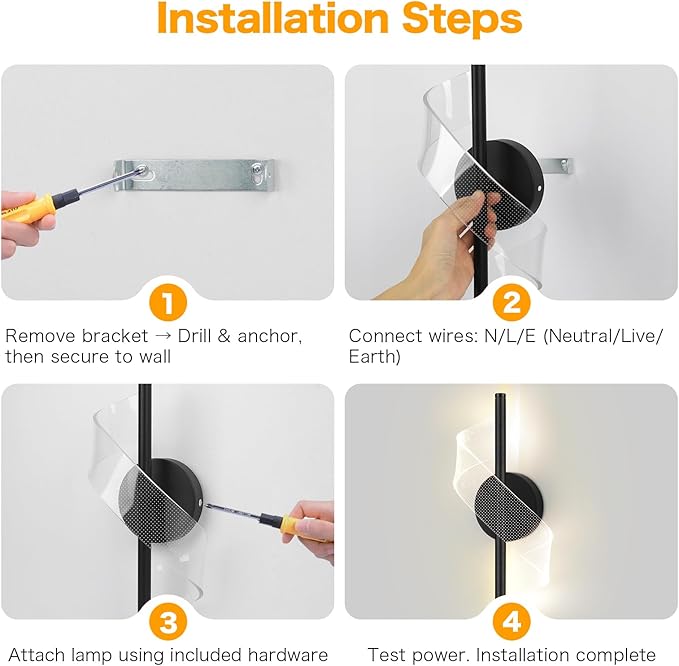 Installation Steps

1

Remove bracket → Drill & anchor, then secure to wall

2

Connect wires: N/L/E (Neutral/Live/Earth)

3

Attach lamp using included hardware

4

Test power. Installation complete