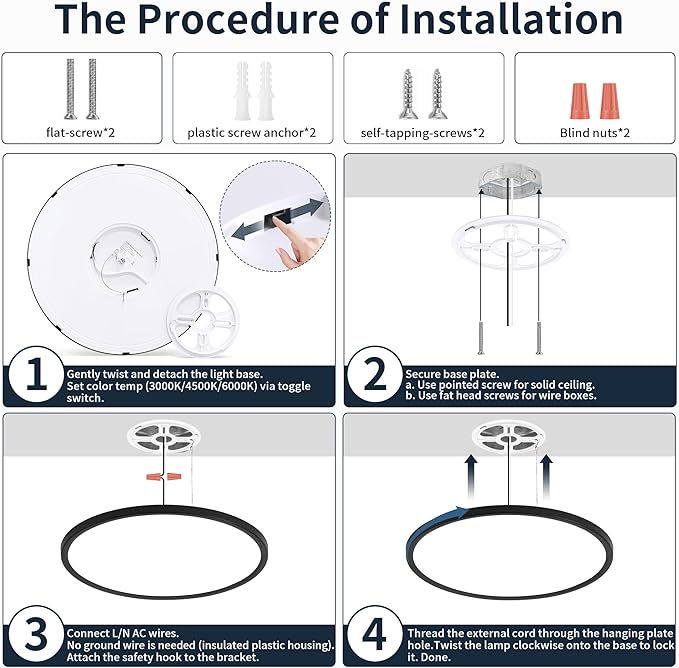 The Procedure of Installation

flat-screw*2

plastic screw anchor*2

self-tapping-screws*2

Blind nuts*2

1 Gently twist and detach the light base. Set color temp (3000K/4500K/6000K) via toggle switch.

2 Secure base plate. a. Use pointed screw for solid ceiling. b. Use fat head screws for wire boxes.

3 Connect L/N AC wires. No ground wire is needed (insulated plastic housing). Attach the safety hook to the bracket.

4 Thread the external cord through the hanging plate hole.Twist the lamp clockwise onto the base to lock it. Done.