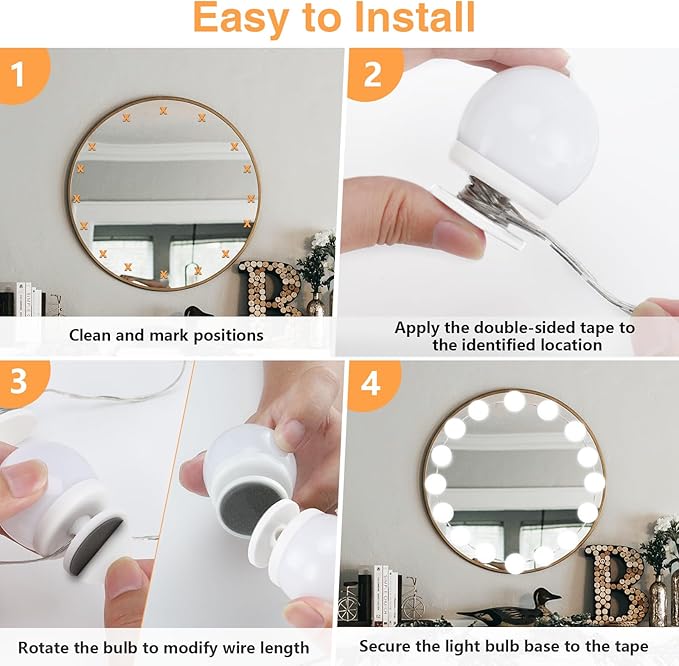 Easy to Install

1

Clean and mark positions

2

Apply the double-sided tape to the identified location

3

Rotate the bulb to modify wire length

4

Secure the light bulb base to the tape