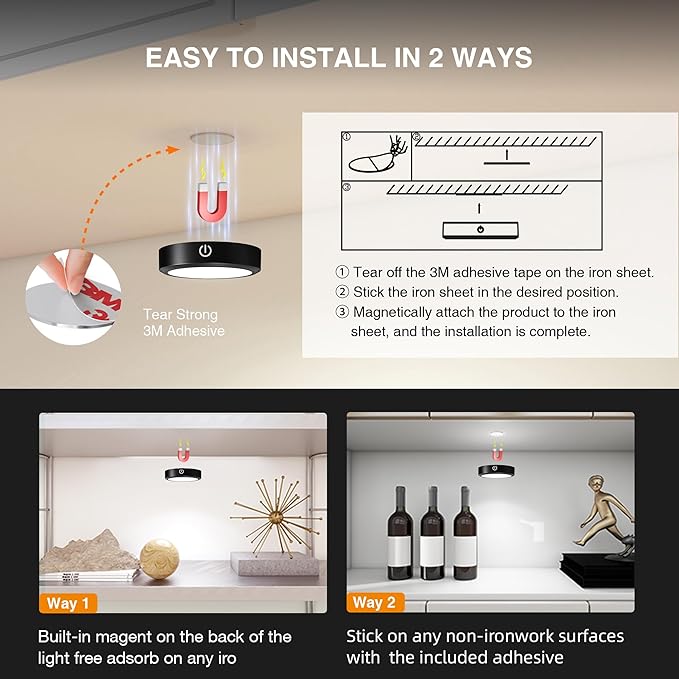 EASY TO INSTALL IN 2 WAYS

Tear Strong 3M Adhesive

①
②
③

① Tear off the 3M adhesive tape on the iron sheet.
② Stick the iron sheet in the desired position.
③ Magnetically attach the product to the iron sheet, and the installation is complete.

Way 1

Built-in magent on the back of the light free adsorb on any iro

Way 2

Stick on any non-ironwork surfaces with the included adhesive