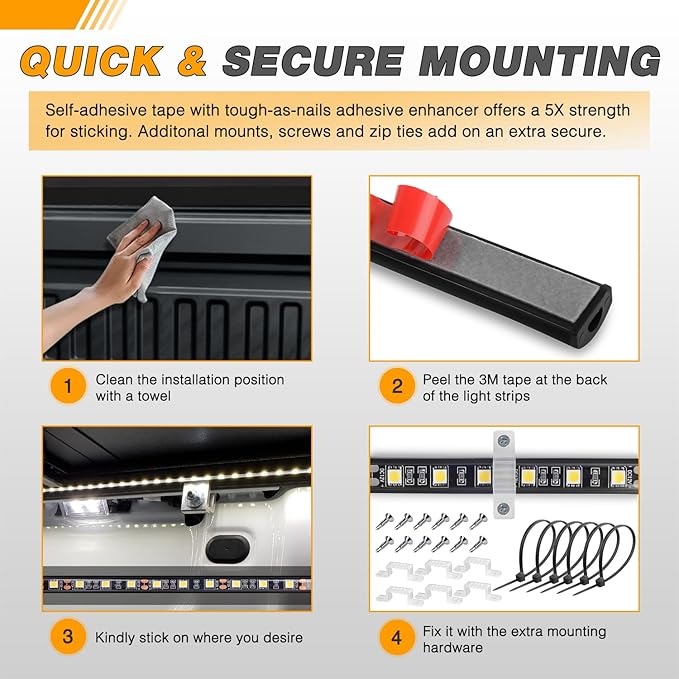 QUICK & SECURE MOUNTING

Self-adhesive tape with tough-as-nails adhesive enhancer offers a 5X strength for sticking. Additonal mounts, screws and zip ties add on an extra secure.

1 Clean the installation position with a towel

2 Peel the 3M tape at the back of the light strips

3 Kindly stick on where you desire

4 Fix it with the extra mounting hardware