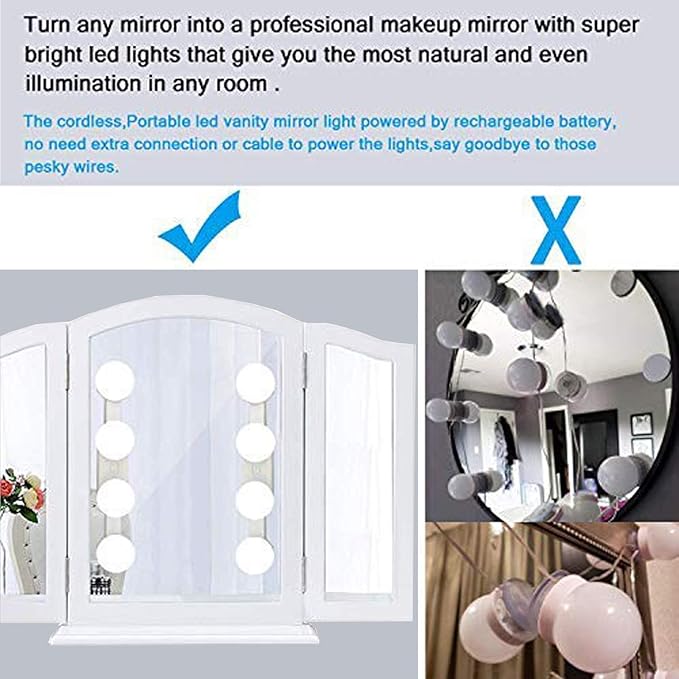 Turn any mirror into a professional makeup mirror with super bright led lights that give you the most natural and even illumination in any room .

The cordless,Portable led vanity mirror light powered by rechargeable battery, no need extra connection or cable to power the lights,say goodbye to those pesky wires.

X