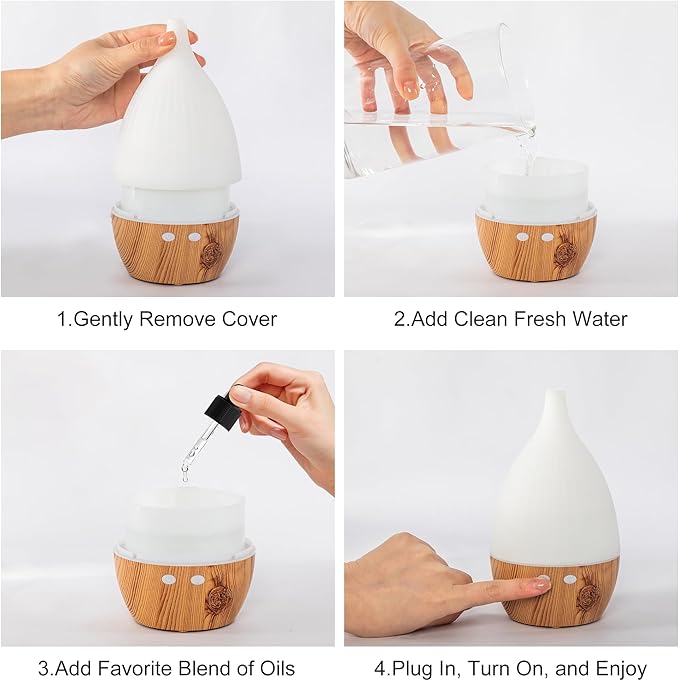 1.Gently Remove Cover

2.Add Clean Fresh Water

3.Add Favorite Blend of Oils

4.Plug In, Turn On, and Enjoy