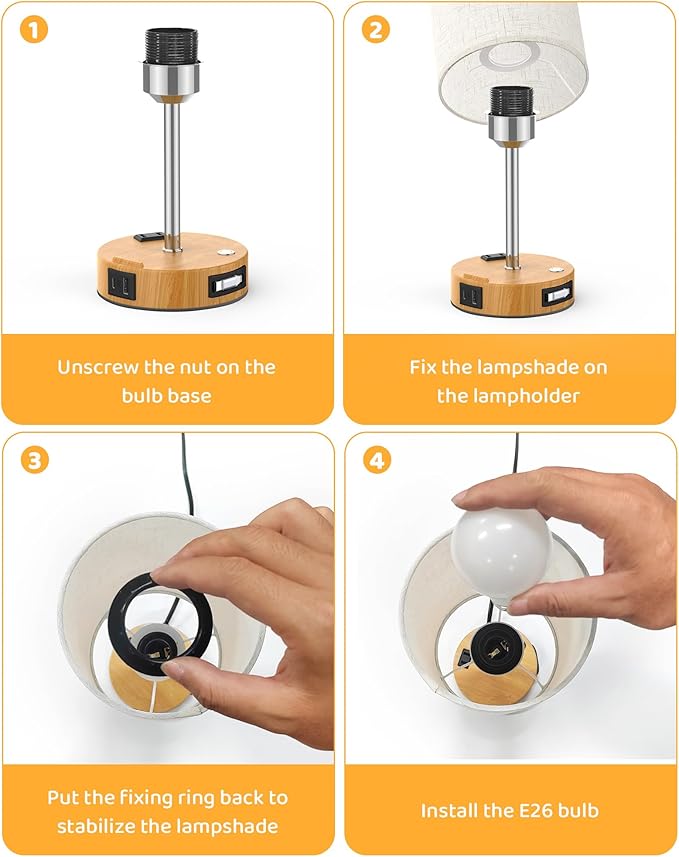 1

Unscrew the nut on the bulb base

2

Fix the lampshade on the lampholder

3

Put the fixing ring back to stabilize the lampshade

4

Install the E26 bulb