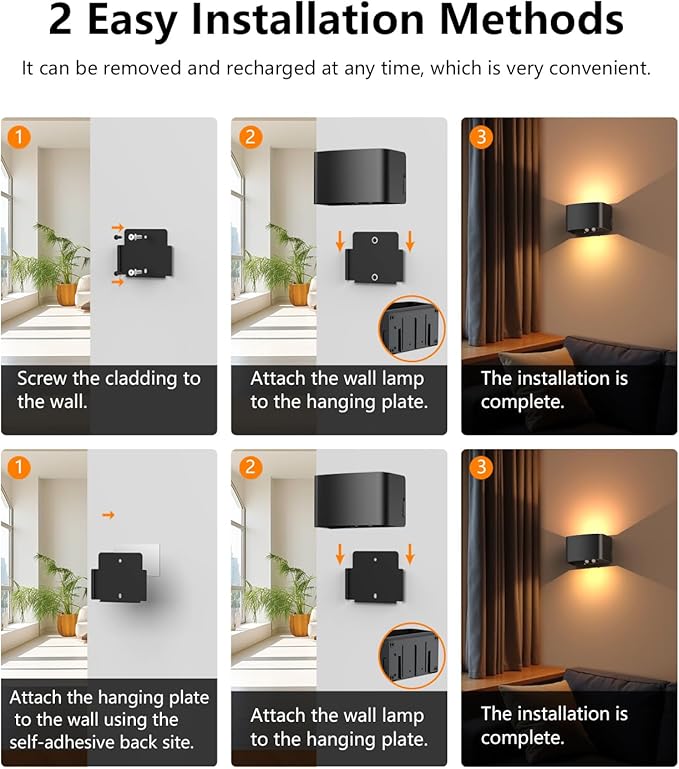 2 Easy Installation Methods

It can be removed and recharged at any time, which is very convenient.

1
Screw the cladding to the wall.

2
Attach the wall lamp to the hanging plate.

3
The installation is complete.

1
Attach the hanging plate to the wall using the self-adhesive back site.

2
Attach the wall lamp to the hanging plate.

3
The installation is complete.