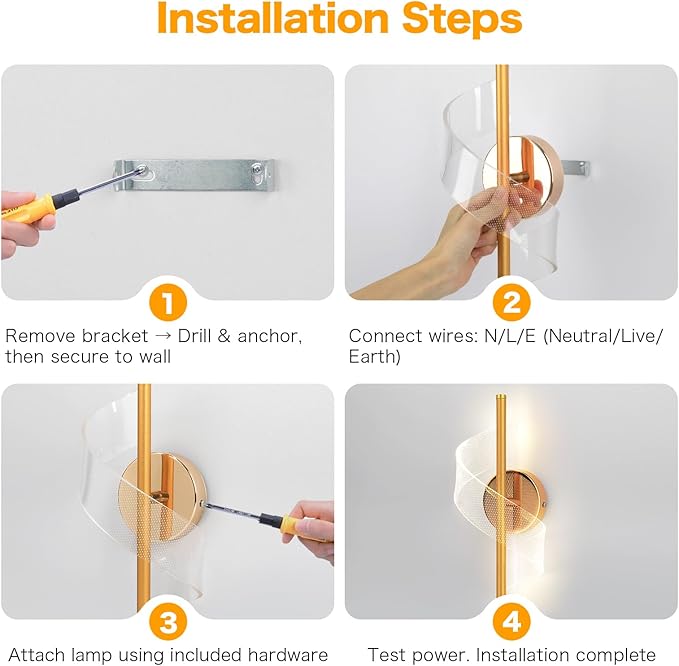 Installation Steps

1

Remove bracket → Drill & anchor, then secure to wall

2

Connect wires: N/L/E (Neutral/Live/Earth)

3

Attach lamp using included hardware

4

Test power. Installation complete