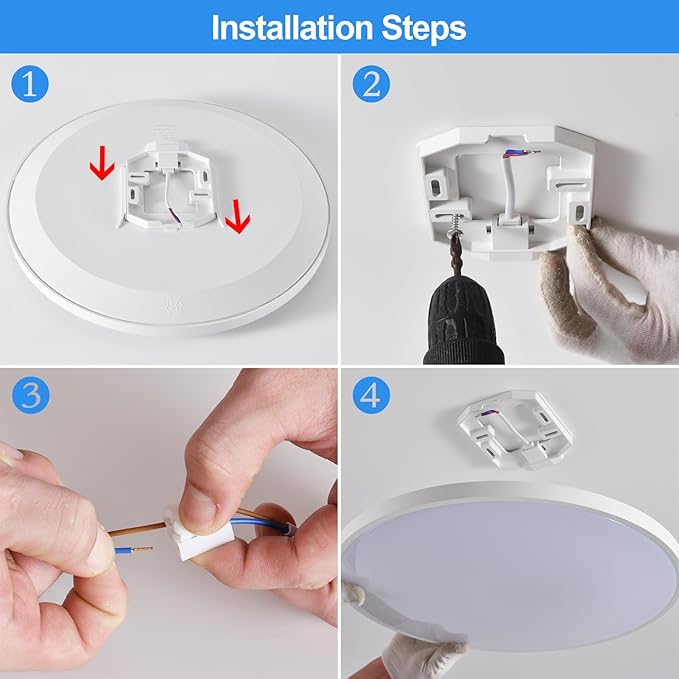 Installation Steps

1

2

3

4