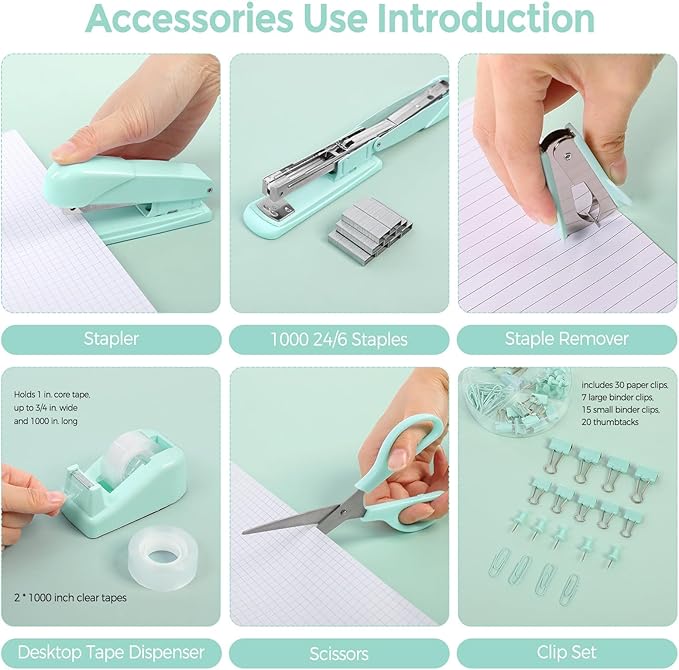 Accessories Use Introduction

Stapler

1000 24/6 Staples

Staple Remover

Holds 1 in. core tape, up to 3/4 in. wide and 1000 in. long

2 * 1000 inch clear tapes

Desktop Tape Dispenser

Scissors

includes 30 paper clips, 7 large binder clips, 15 small binder clips, 20 thumbtacks

Clip Set