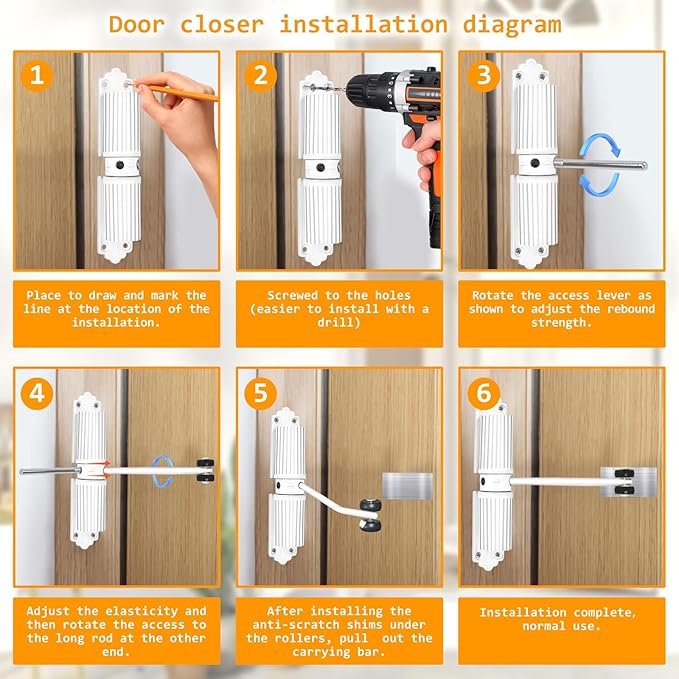 Door closer installation diagram

1

Place to draw and mark the line at the location of the installation.

2

Screwed to the holes (easier to install with a drill)

3

Rotate the access lever as shown to adjust the rebound strength.

4

Adjust the elasticity and then rotate the access to the long rod at the other end.

5

After installing the anti-scratch shims under the rollers, pull out the carrying bar.

6

Installation complete, normal use.