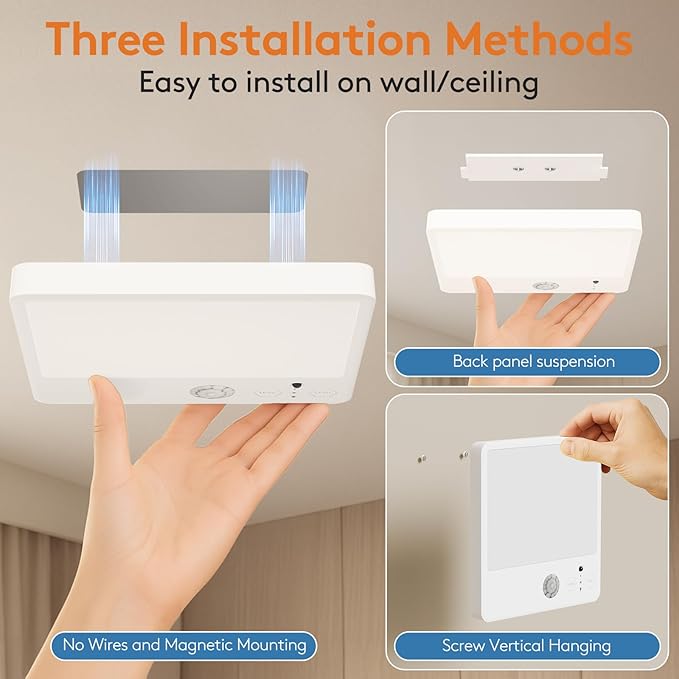 Three Installation Methods
Easy to install on wall/ceiling

Back panel suspension

No Wires and Magnetic Mounting

Screw Vertical Hanging