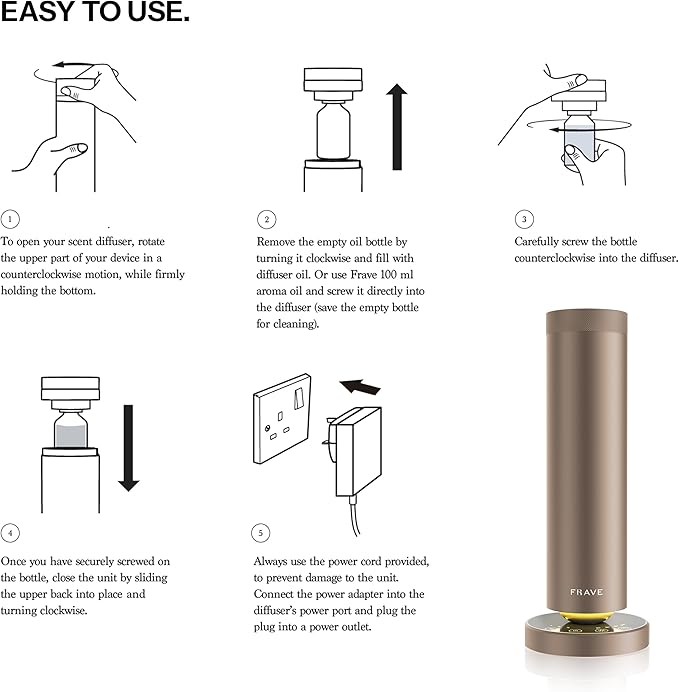 EASY TO USE.

1

To open your scent diffuser, rotate the upper part of your device in a counterclockwise motion, while firmly holding the bottom.

2

Remove the empty oil bottle by turning it clockwise and fill with diffuser oil. Or use Frave 100 ml aroma oil and screw it directly into the diffuser (save the empty bottle for cleaning).

3

Carefully screw the bottle counterclockwise into the diffuser.

4

Once you have securely screwed on the bottle, close the unit by sliding the upper back into place and turning clockwise.

5

Always use the power cord provided, to prevent damage to the unit. Connect the power adapter into the diffuser's power port and plug the plug into a power outlet.

FRAVE