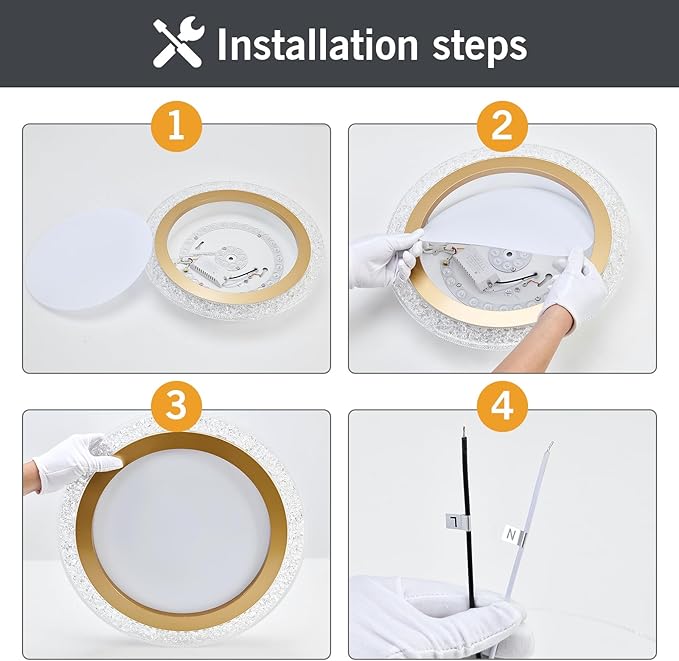 Installation steps

1

2

3

4

L

N