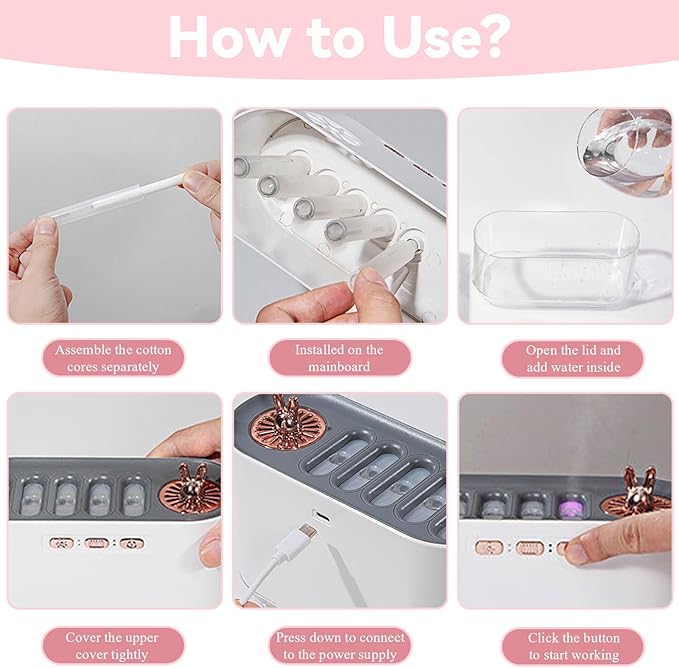 How to Use?

Assemble the cotton cores separately

Installed on the mainboard

Open the lid and add water inside

Cover the upper cover tightly

Press down to connect to the power supply

Click the button to start working