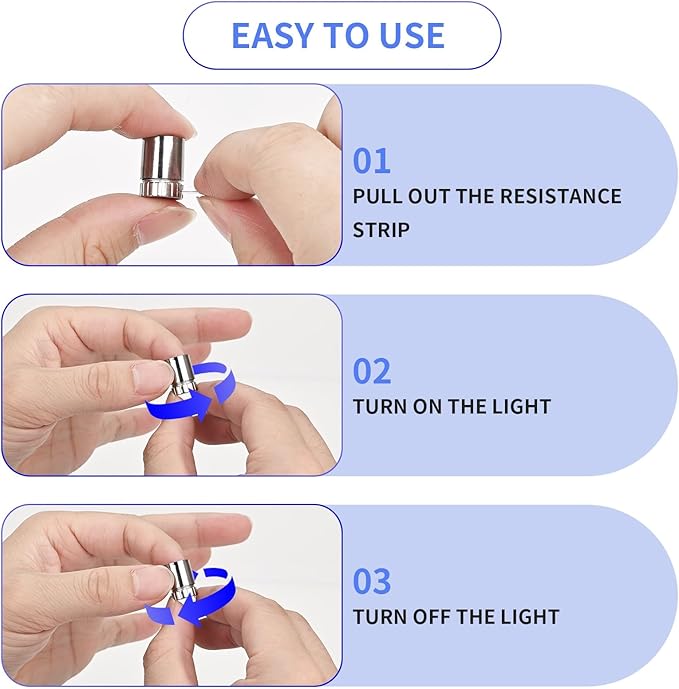 EASY TO USE

01
PULL OUT THE RESISTANCE STRIP

02
TURN ON THE LIGHT

03
TURN OFF THE LIGHT