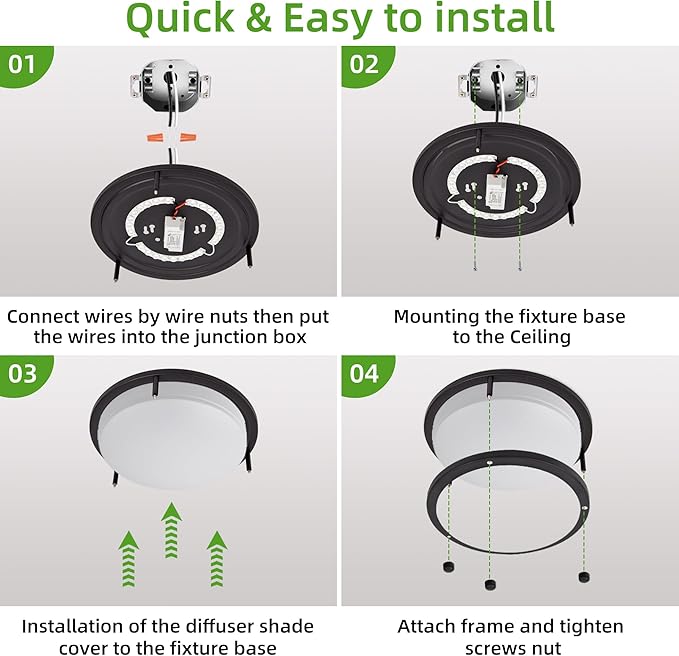 Quick & Easy to install

01

Connect wires by wire nuts then put the wires into the junction box

02

Mounting the fixture base to the Ceiling

03

Installation of the diffuser shade cover to the fixture base

04

Attach frame and tighten screws nut