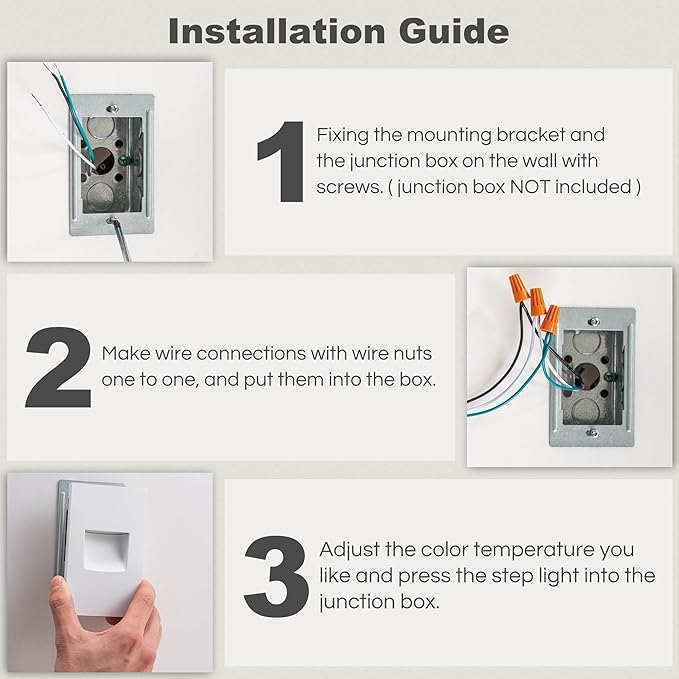 Installation Guide

1 Fixing the mounting bracket and the junction box on the wall with screws. ( junction box NOT included )

2 Make wire connections with wire nuts one to one, and put them into the box.

3 Adjust the color temperature you like and press the step light into the junction box.