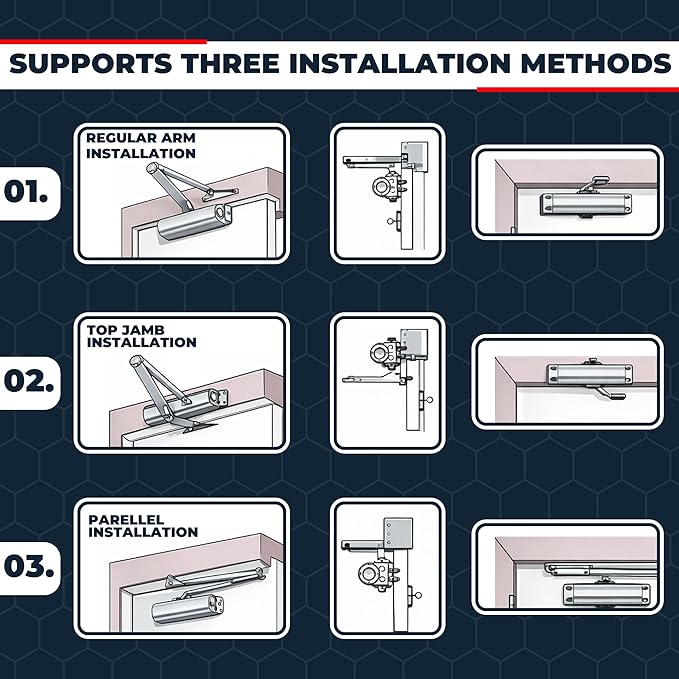 SUPPORTS THREE INSTALLATION METHODS

01.

REGULAR ARM INSTALLATION

02.

TOP JAMB INSTALLATION

03.

PARELLEL INSTALLATION