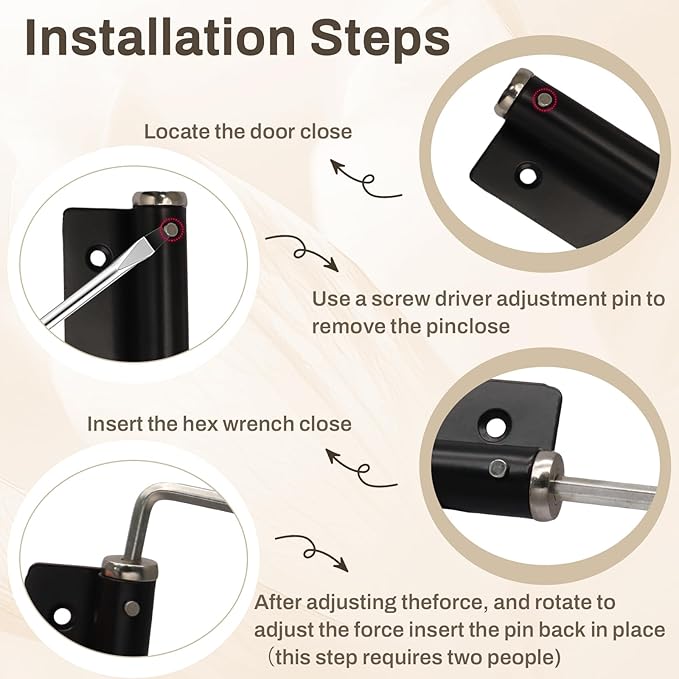 Installation Steps

Locate the door close

Use a screw driver adjustment pin to remove the pinclose

Insert the hex wrench close

After adjusting theforce, and rotate to adjust the force insert the pin back in place （this step requires two people)