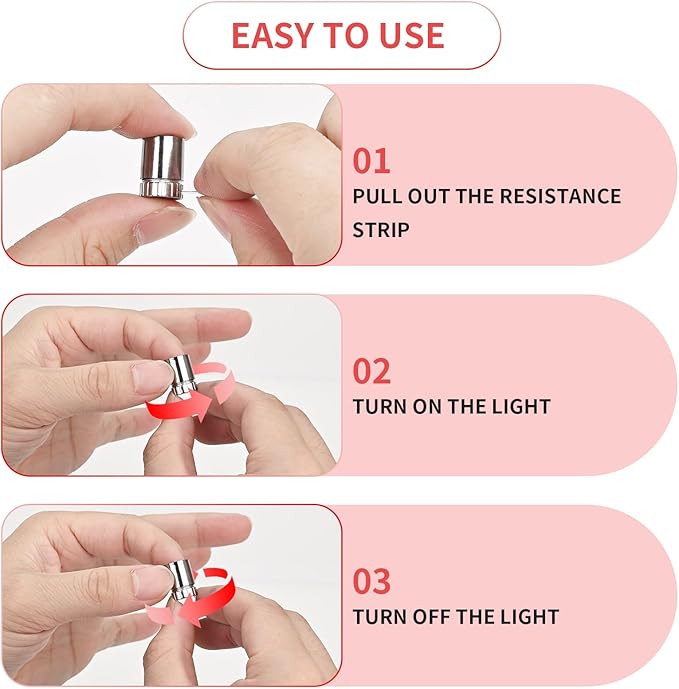 EASY TO USE

01
PULL OUT THE RESISTANCE STRIP

02
TURN ON THE LIGHT

03
TURN OFF THE LIGHT