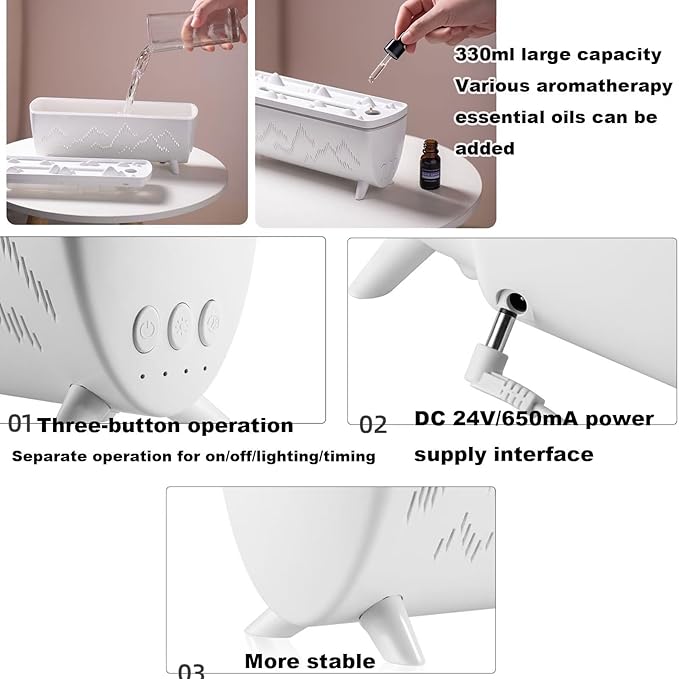 330ml large capacity
Various aromatherapy essential oils can be added

01 Three-button operation
Separate operation for on/off/lighting/timing

02 DC 24V/650mA power supply interface

03 More stable