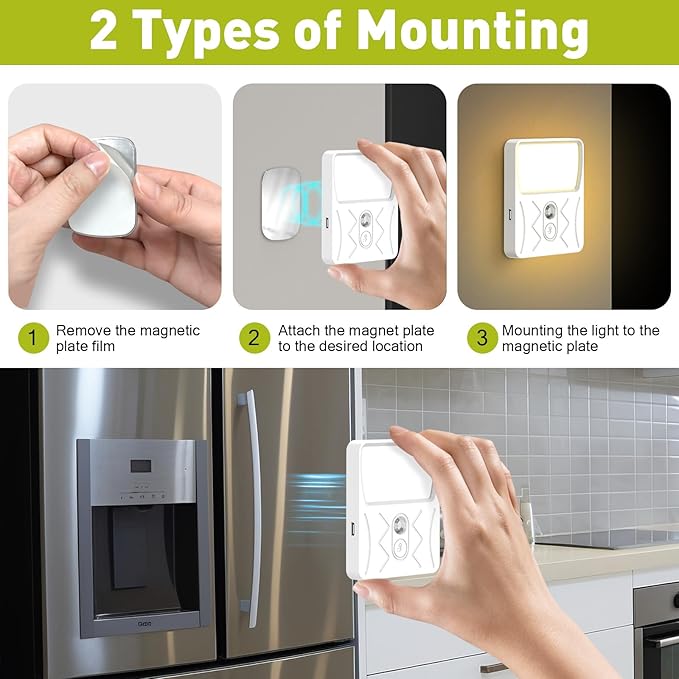 2 Types of Mounting

1 Remove the magnetic plate film

2 Attach the magnet plate to the desired location

3 Mounting the light to the magnetic plate