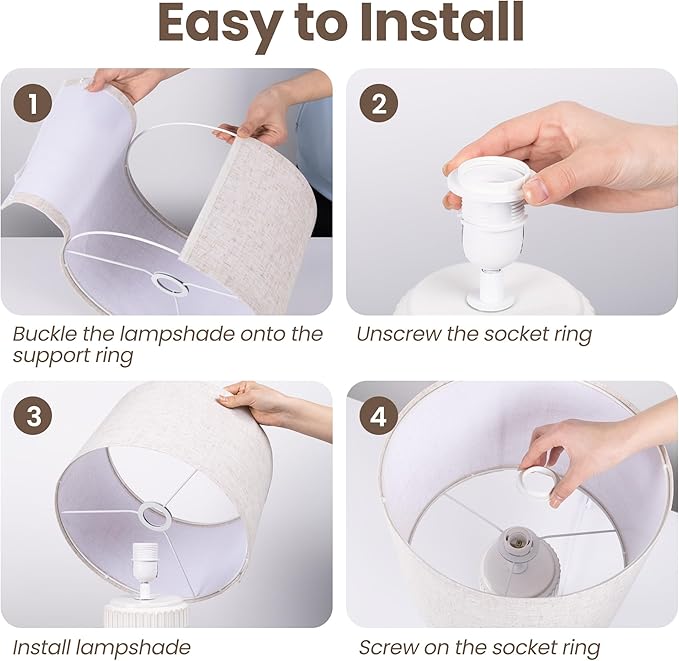 Easy to Install

1

Buckle the lampshade onto the support ring

2

Unscrew the socket ring

3

Install lampshade

4

Screw on the socket ring