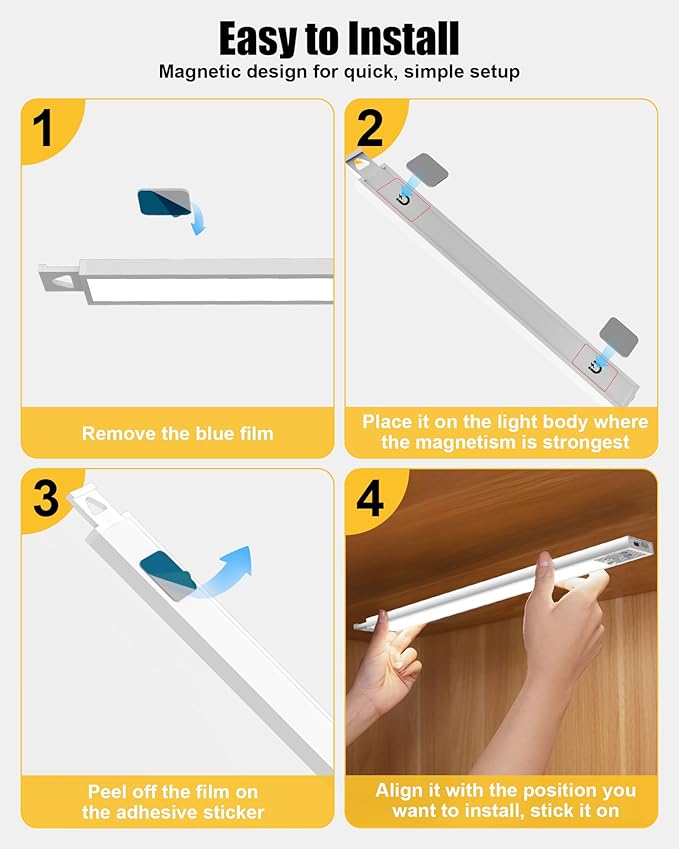 Easy to Install

Magnetic design for quick, simple setup

1

Remove the blue film

2

Place it on the light body where the magnetism is strongest

3

Peel off the film on the adhesive sticker

4

Align it with the position you want to install, stick it on