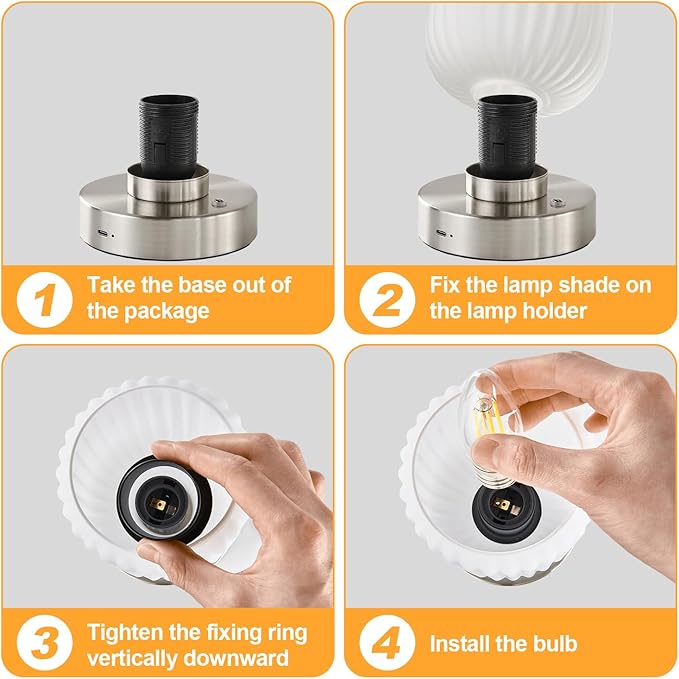 1 Take the base out of the package

2 Fix the lamp shade on the lamp holder

3 Tighten the fixing ring vertically downward

4 Install the bulb