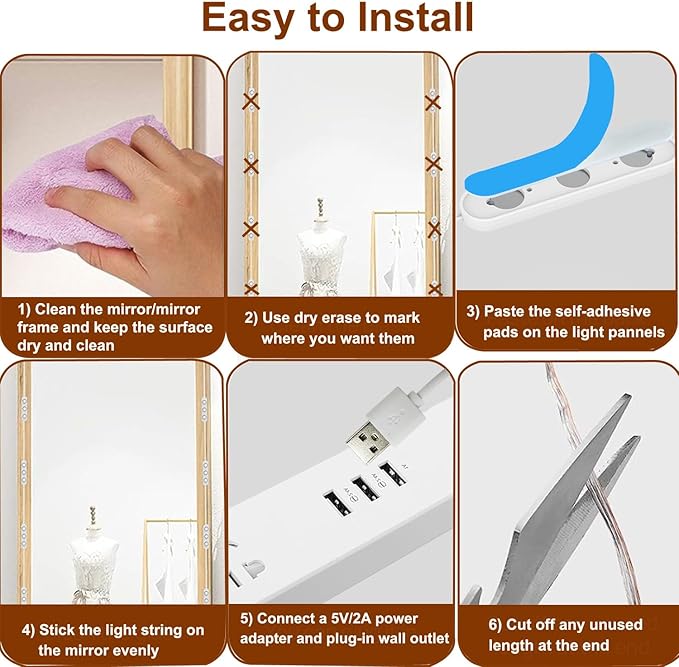 Easy to Install

1) Clean the mirror/mirror frame and keep the surface dry and clean

2) Use dry erase to mark where you want them

3) Paste the self-adhesive pads on the light pannels

4) Stick the light string on the mirror evenly

5) Connect a 5V/2A power adapter and plug-in wall outlet

6) Cut off any unused length at the end