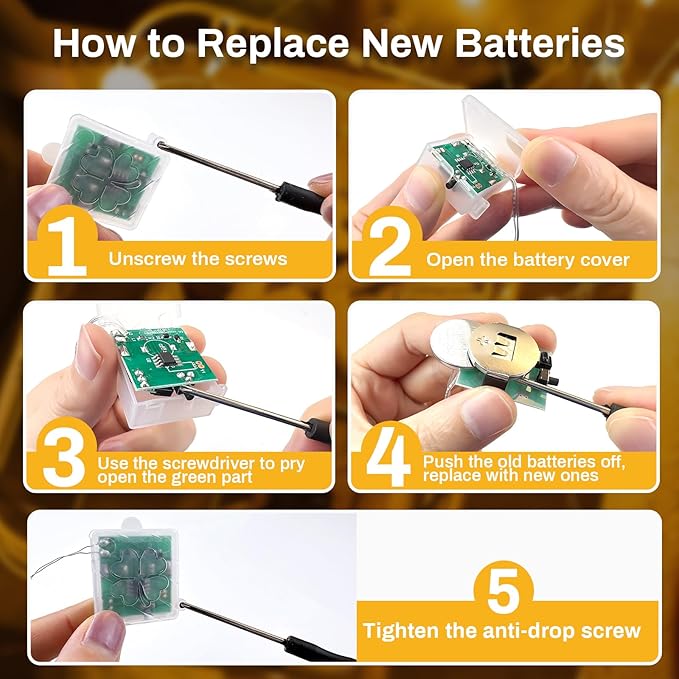 How to Replace New Batteries

1 Unscrew the screws

2 Open the battery cover

3 Use the screwdriver to pry open the green part

4 Push the old batteries off, replace with new ones

5 Tighten the anti-drop screw