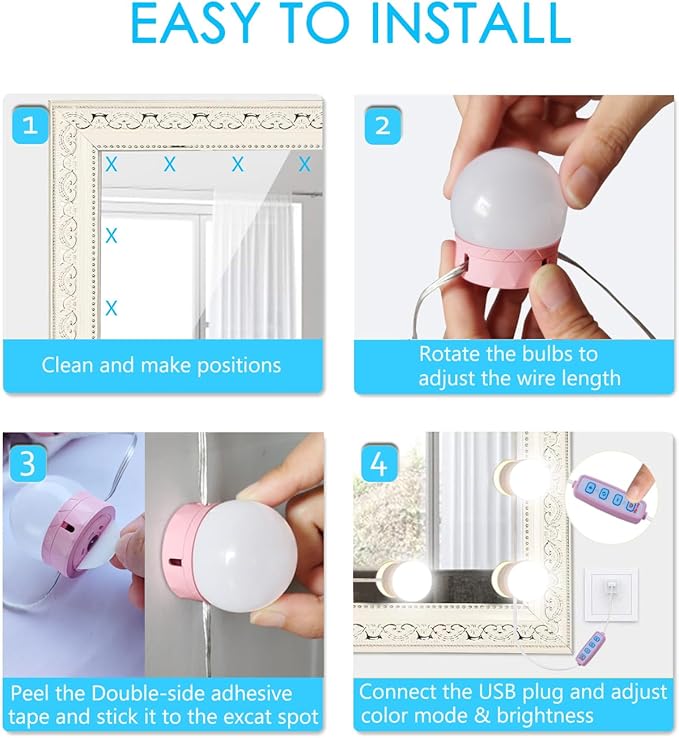 EASY TO INSTALL

1

X X X X
X
X

Clean and make positions

2

Rotate the bulbs to adjust the wire length

3

Peel the Double-side adhesive tape and stick it to the excat spot

4

Connect the USB plug and adjust color mode & brightness