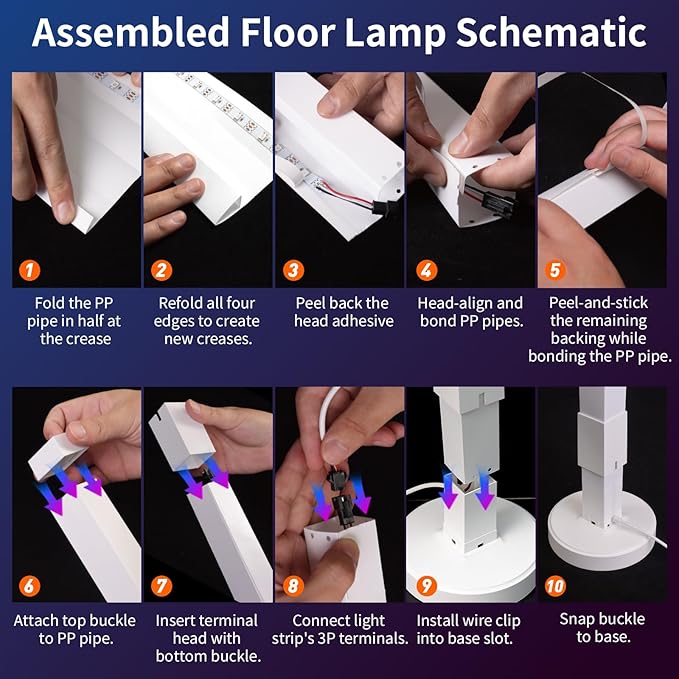 Assembled Floor Lamp Schematic

1
Fold the PP pipe in half at the crease

2
Refold all four edges to create new creases.

3
Peel back the head adhesive

4
Head-align and bond PP pipes.

5
Peel-and-stick the remaining backing while bonding the PP pipe.

6
Attach top buckle to PP pipe.

7
Insert terminal head with bottom buckle.

8
Connect light strip's 3P terminals.

9
Install wire clip into base slot.

10
Snap buckle to base.