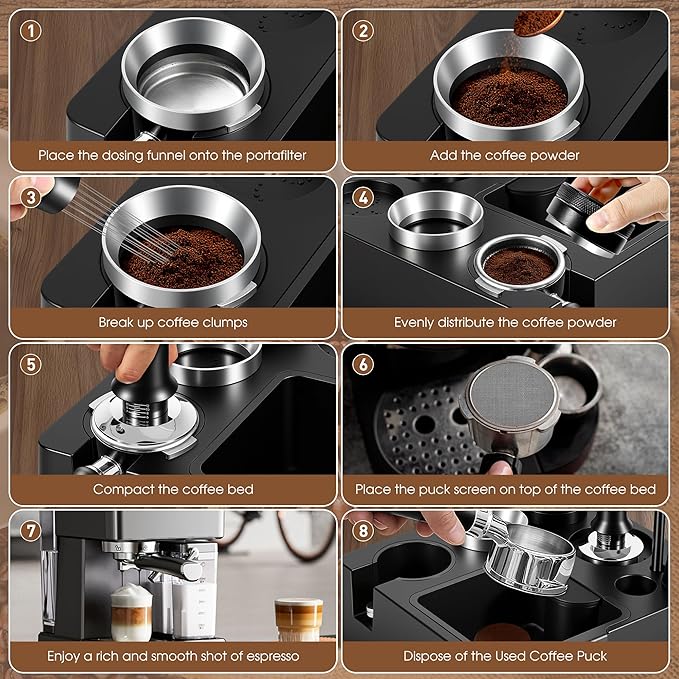 1
Place the dosing funnel onto the portafilter

2
Add the coffee powder

3
Break up coffee clumps

4
Evenly distribute the coffee powder

5
Compact the coffee bed

6
Place the puck screen on top of the coffee bed

7
Enjoy a rich and smooth shot of espresso

8
Dispose of the Used Coffee Puck